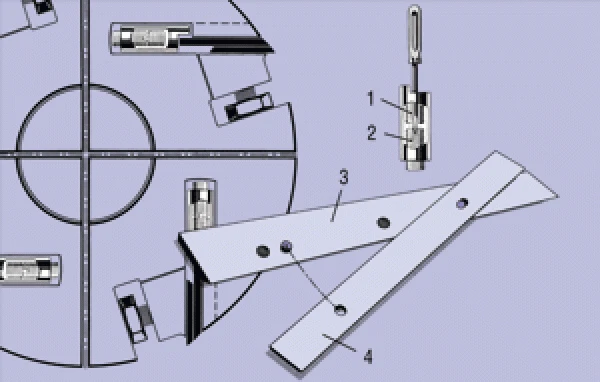 1
2
3
4