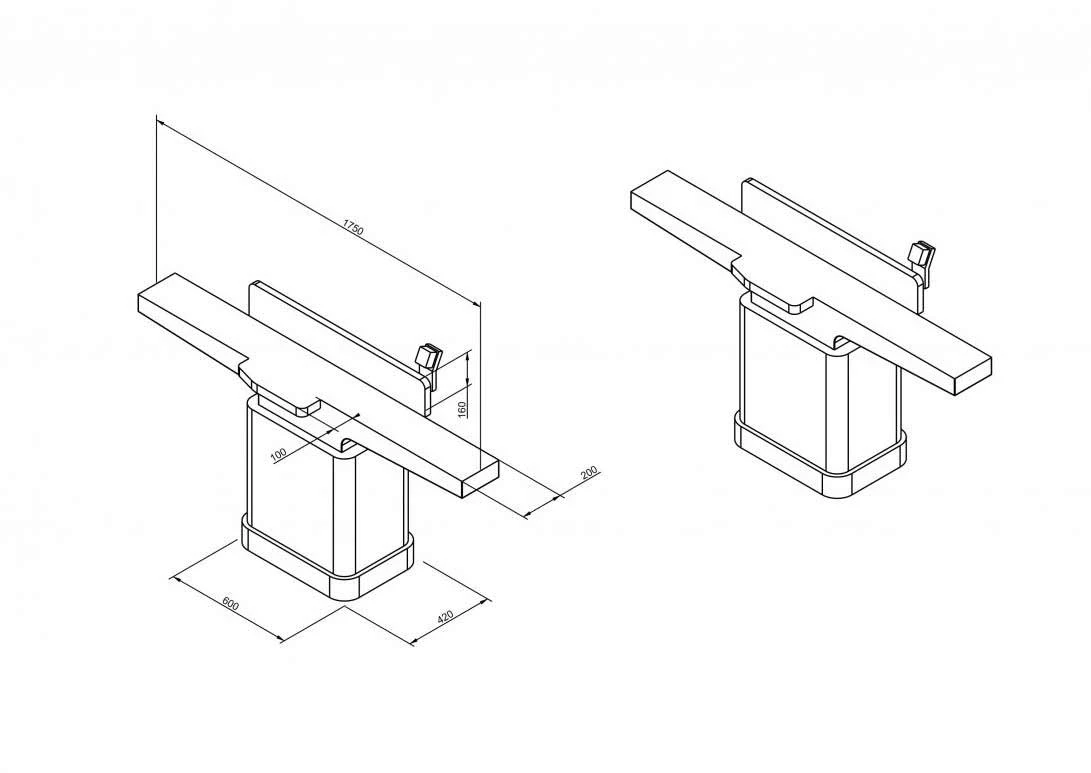 1750
160
100
200
600
420